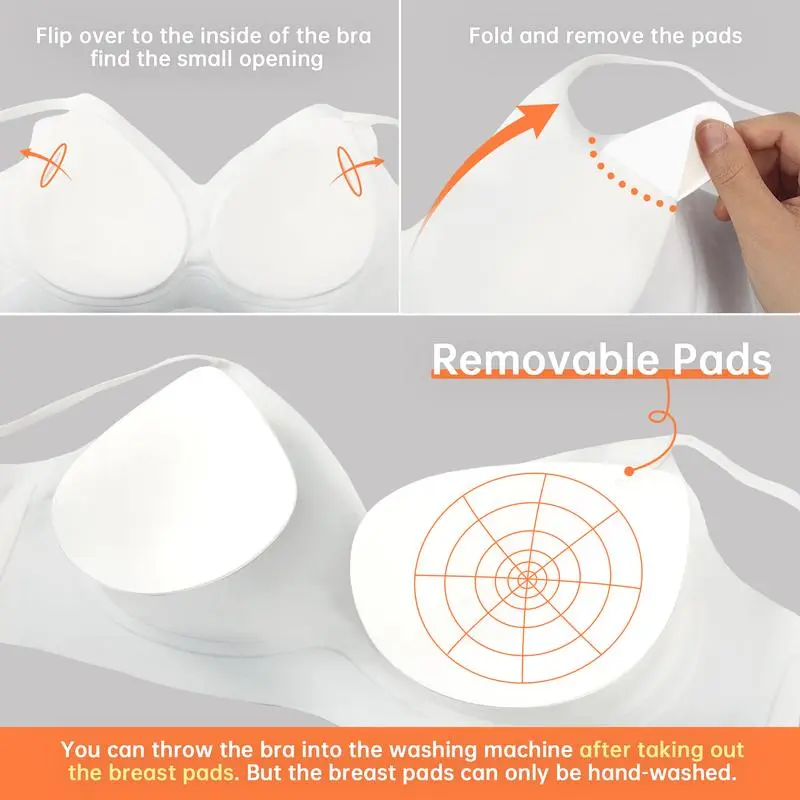 Flip over to the inside of the bra find the small opening

Fold and remove the pads

Removable Pads

You can throw the bra into the washing machine after taking out the breast pads. But the breast pads can only be hand-washed.